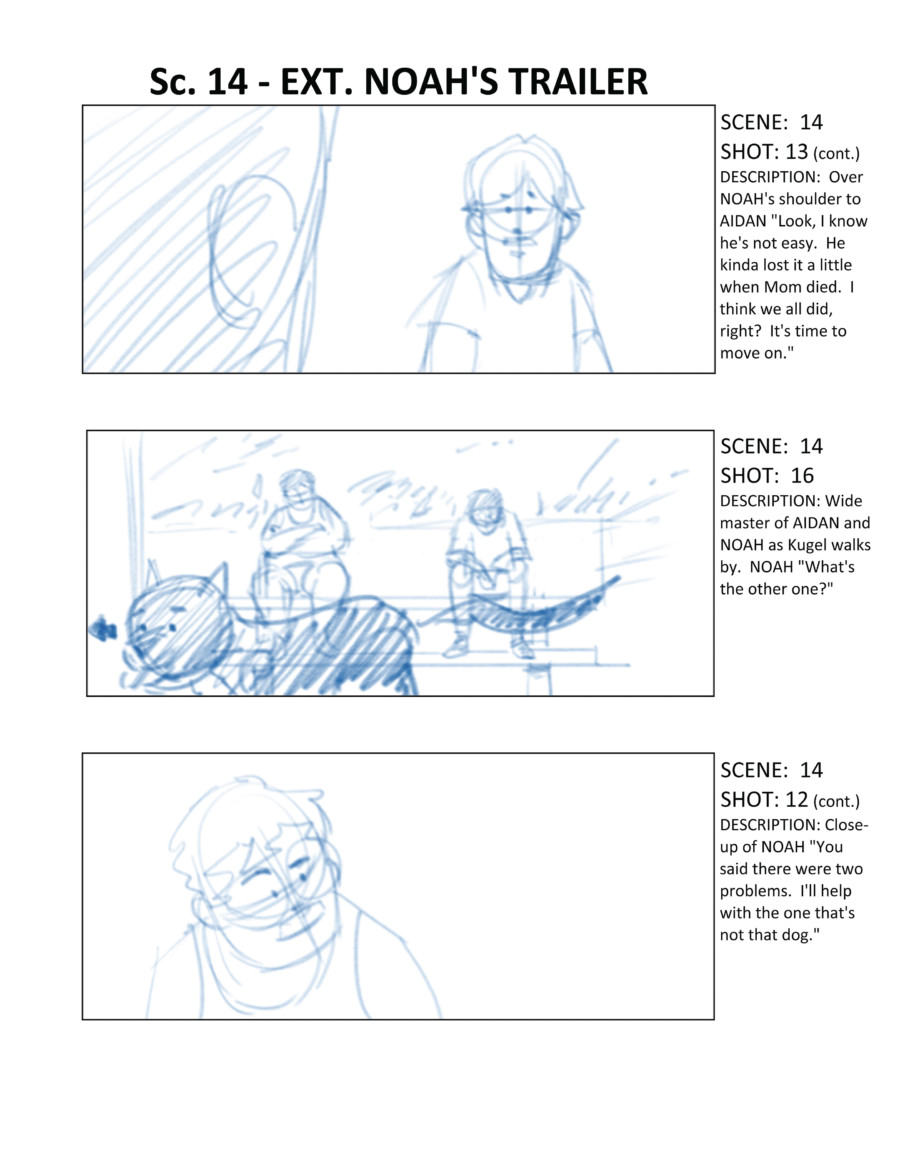 Sc. 14 - EXT. NOAH'S TRAILER

SCENE: 14
SHOT: 13 (cont.)
DESCRIPTION: Over NOAH's shoulder to AIDAN "Look, I know he's not easy. He kinda lost it a little when Mom died. I think we all did, right? It's time to move on."

SCENE: 14
SHOT: 16
DESCRIPTION: Wide master of AIDAN and NOAH as Kugel walks by. NOAH "What's the other one?"

SCENE: 14
SHOT: 12 (cont.)
DESCRIPTION: Close-up of NOAH "You said there were two problems. I'll help with the one that's not that dog."