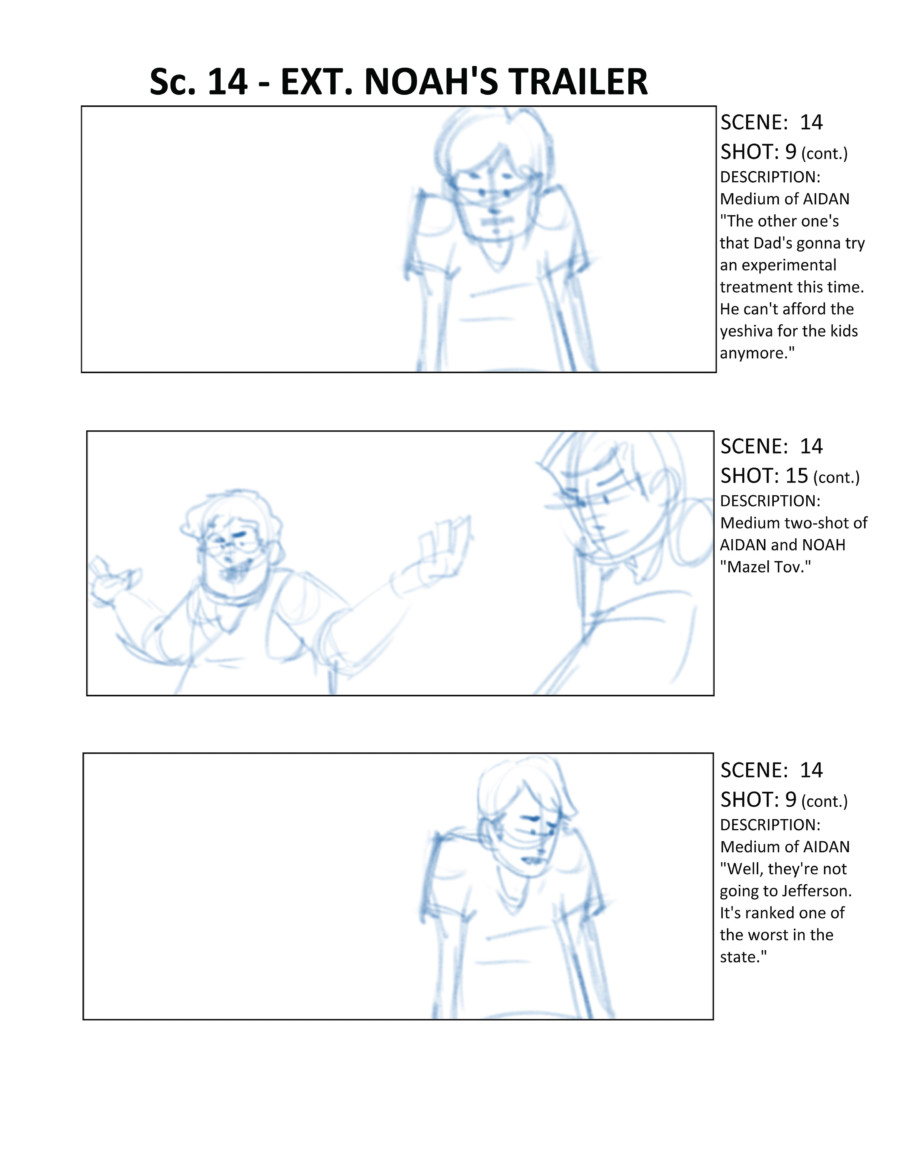 Sc. 14 - EXT. NOAH'S TRAILER

SCENE: 14
SHOT: 9 (cont.)
DESCRIPTION:
Medium of AIDAN
"The other one's that Dad's gonna try an experimental treatment this time. He can't afford the yeshiva for the kids anymore."

SCENE: 14
SHOT: 15 (cont.)
DESCRIPTION:
Medium two-shot of AIDAN and NOAH
"Mazel Tov."

SCENE: 14
SHOT: 9 (cont.)
DESCRIPTION:
Medium of AIDAN
"Well, they're not going to Jefferson. It's ranked one of the worst in the state."